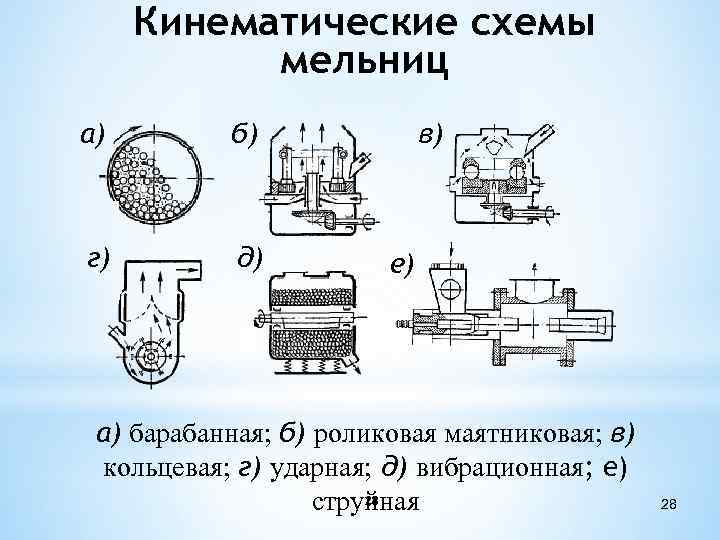 Кинематические схемы мельниц

а)

б)

в)

г)

д)

е)

а) барабанная; б) роликовая маятниковая; в) кольцевая; г) ударная; д) вибрационная; е) струйная

28