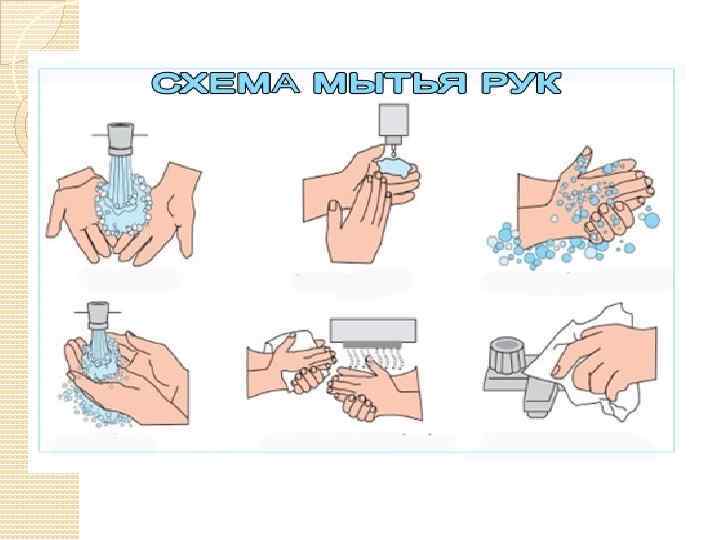 СХЕМА МЫТЬЯ РУК