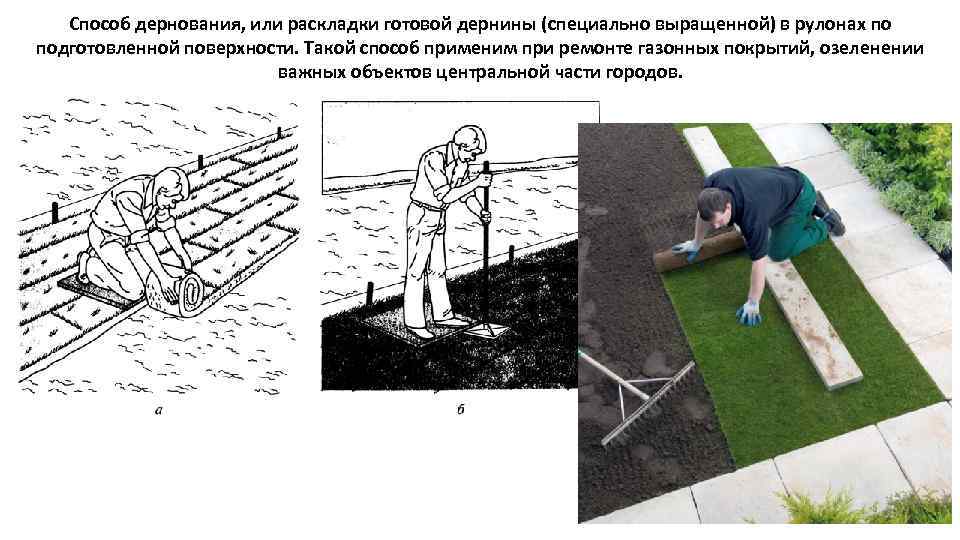 Способ дернования, или раскладки готовой дернины (специально выращенной) в рулонах по подготовленной поверхности. Такой способ применим при ремонте газонных покрытий, озеленении важных объектов центральной части городов.

а

б