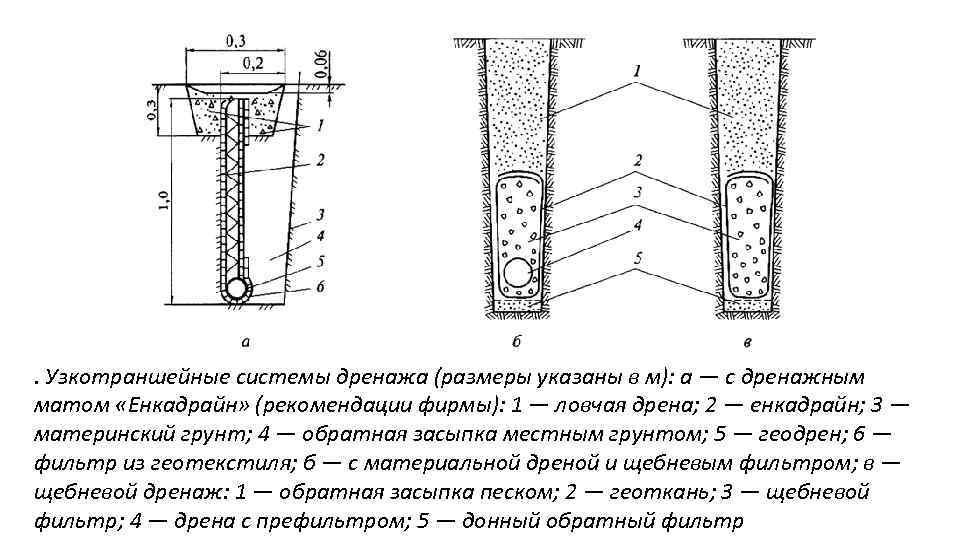 0,3
0,2
0,06
0,3
1,0
1
2
3
4
5
6
а

1
2
3
4
5
б
в

. Узкотраншейные системы дренажа (размеры указаны в м): а — с дренажным матом «Енкадрайн» (рекомендации фирмы): 1 — ловчая дрена; 2 — енкадрайн; 3 — материнский грунт; 4 — обратная засыпка местным грунтом; 5 — геодрен; 6 — фильтр из геотекстиля; б — с материальной дреной и щебневым фильтром; в — щебневой дренаж: 1 — обратная засыпка песком; 2 — геоткань; 3 — щебневой фильтр; 4 — дрена с префильтром; 5 — донный обратный фильтр