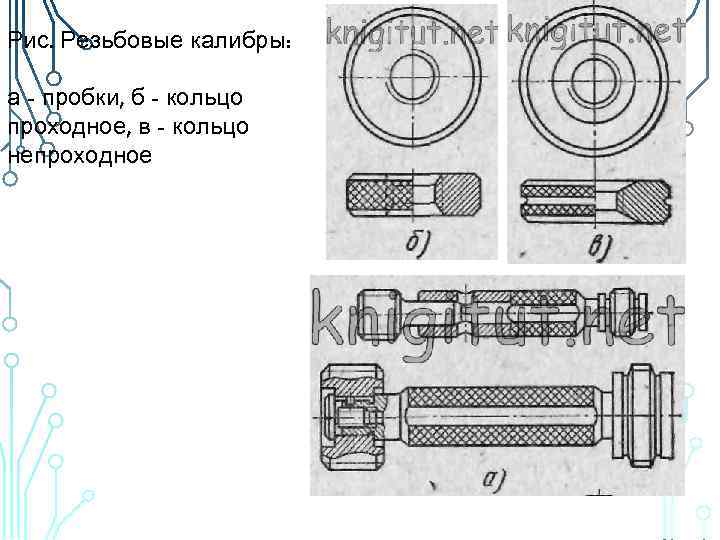 Рис. Резьбовые калибры:

а - пробки, б - кольцо проходное, в - кольцо непроходное

knigitut.net knigitut.net

б)

в)

knigitut.net

а)