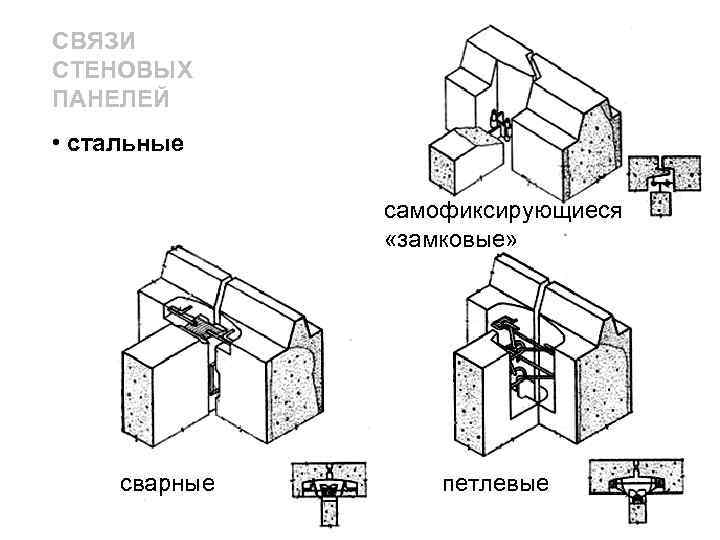 СВЯЗИ СТЕНОВЫХ ПАНЕЛЕЙ

• стальные

самофиксирующиеся «замковые»

сварные

петлевые