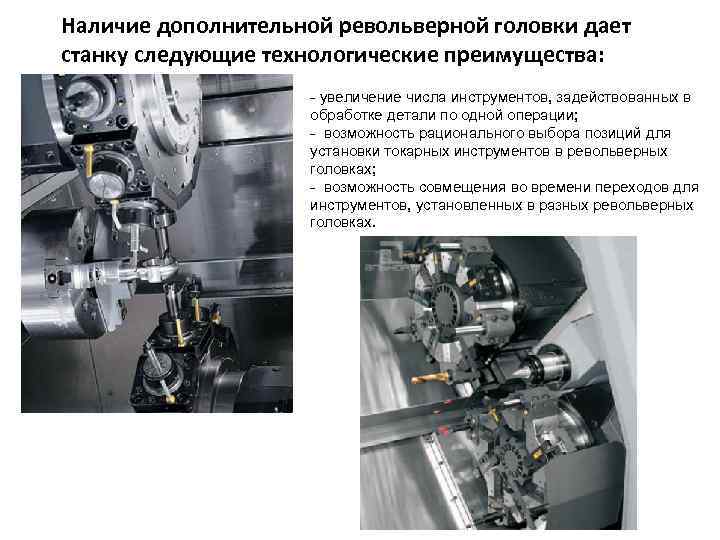 Наличие дополнительной револьверной головки дает станку следующие технологические преимущества:

- увеличение числа инструментов, задействованных в обработке детали по одной операции;
- возможность рационального выбора позиций для установки токарных инструментов в револьверных головках;
- возможность совмещения во времени переходов для инструментов, установленных в разных револьверных головках.