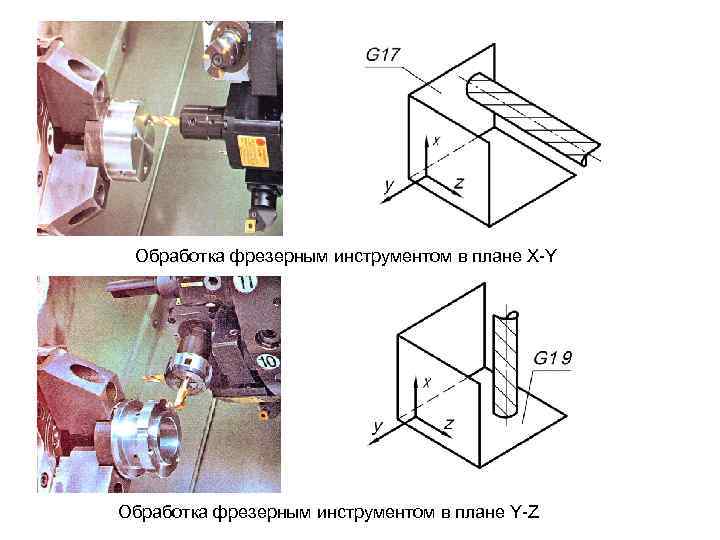 G17

x
y
z

Обработка фрезерным инструментом в плане X-Y

11

10

G19

x
y
z

Обработка фрезерным инструментом в плане Y-Z