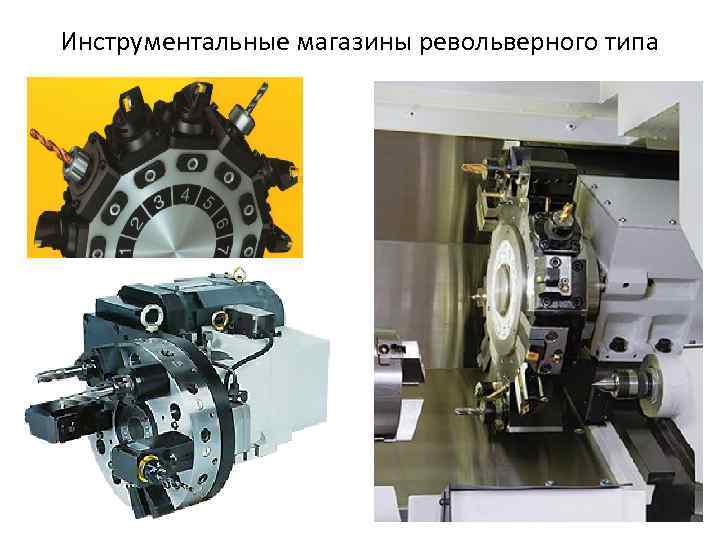 Инструментальные магазины револьверного типа

1 2 3 4 5 6 7