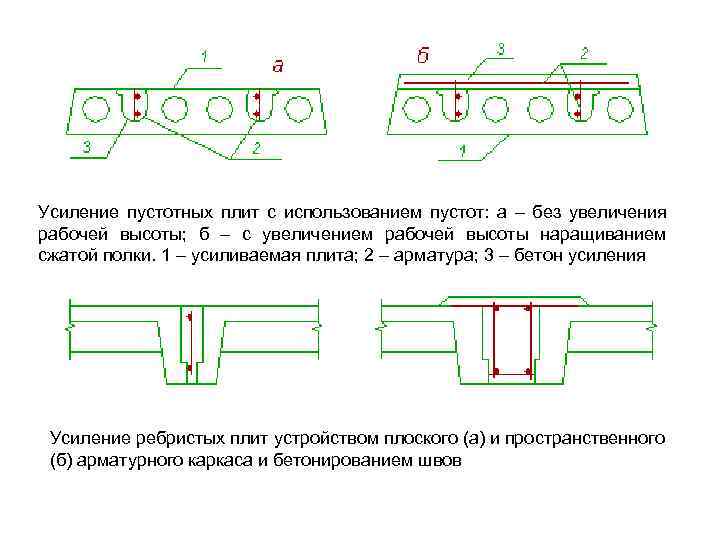 1
а
3
2

б
3
2
1

Усиление пустотных плит с использованием пустот: а – без увеличения рабочей высоты; б – с увеличением рабочей высоты наращиванием сжатой полки. 1 – усиливаемая плита; 2 – арматура; 3 – бетон усиления

Усиление ребристых плит устройством плоского (а) и пространственного (б) арматурного каркаса и бетонированием швов