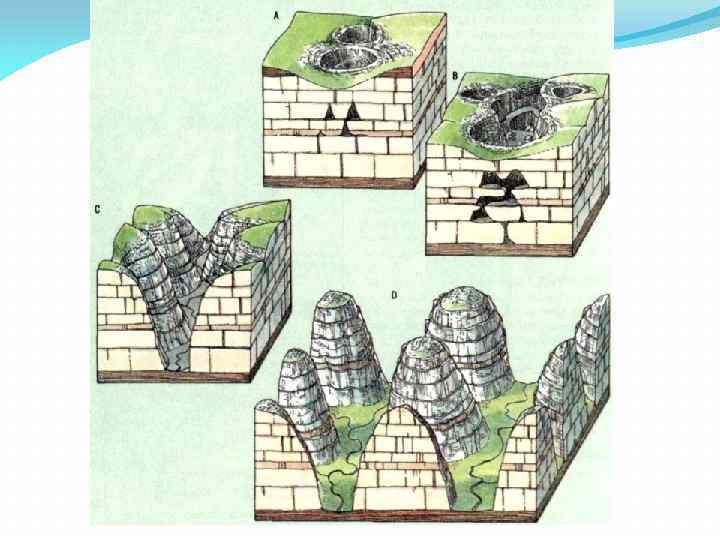 A

B

C

D