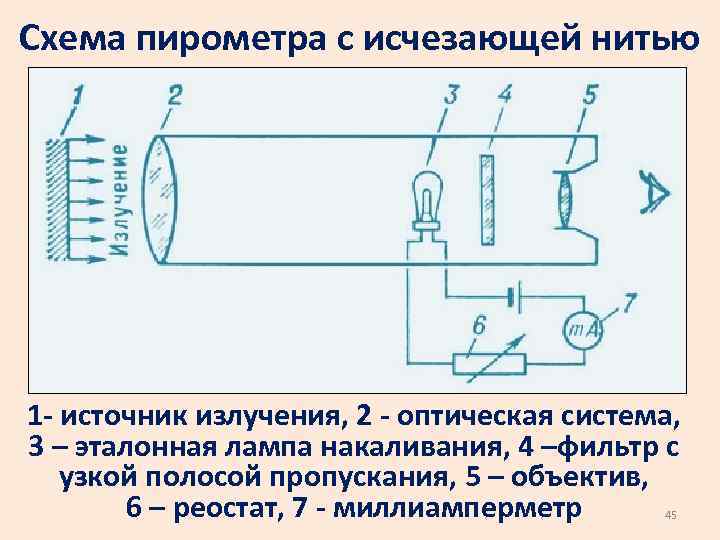 Схема пирометра с исчезающей нитью

1
2
3
4
5
Излучение
6
7
mA

1- источник излучения, 2 - оптическая система, 3 – эталонная лампа накаливания, 4 –фильтр с узкой полосой пропускания, 5 – объектив, 6 – реостат, 7 - миллиамперметр

45