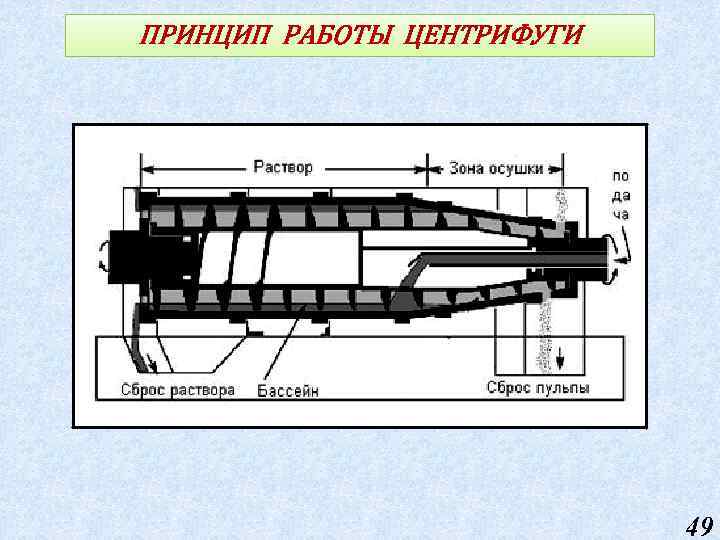 ПРИНЦИП РАБОТЫ ЦЕНТРИФУГИ

Раствор

Зона осушки

по
да
ча

Сброс раствора

Бассейн

Сброс пульпы

49