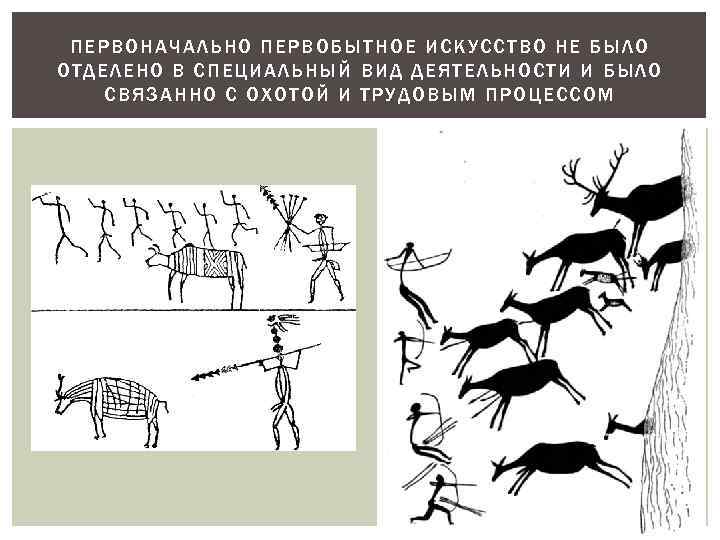 ПЕРВОНАЧАЛЬНО ПЕРВОБЫТНОЕ ИСКУССТВО НЕ БЫЛО ОТДЕЛЕНО В СПЕЦИАЛЬНЫЙ ВИД ДЕЯТЕЛЬНОСТИ И БЫЛО СВЯЗАННО С ОХОТОЙ И ТРУДОВЫМ ПРОЦЕССОМ