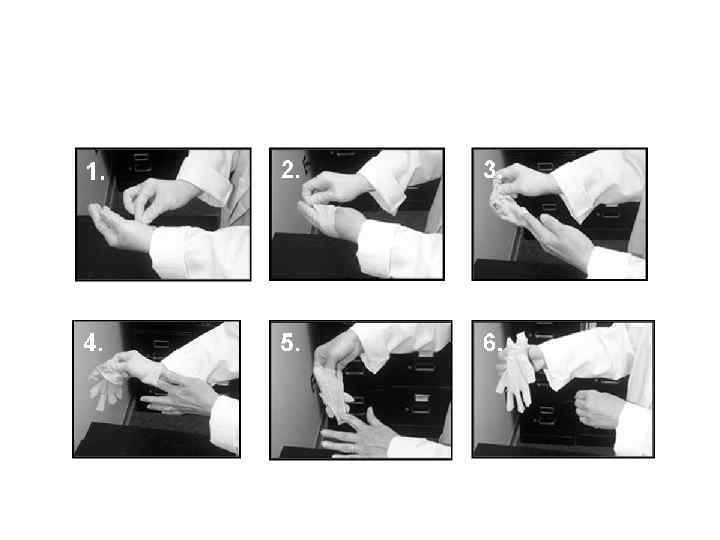 1.

2.

3.

4.

5.

6.