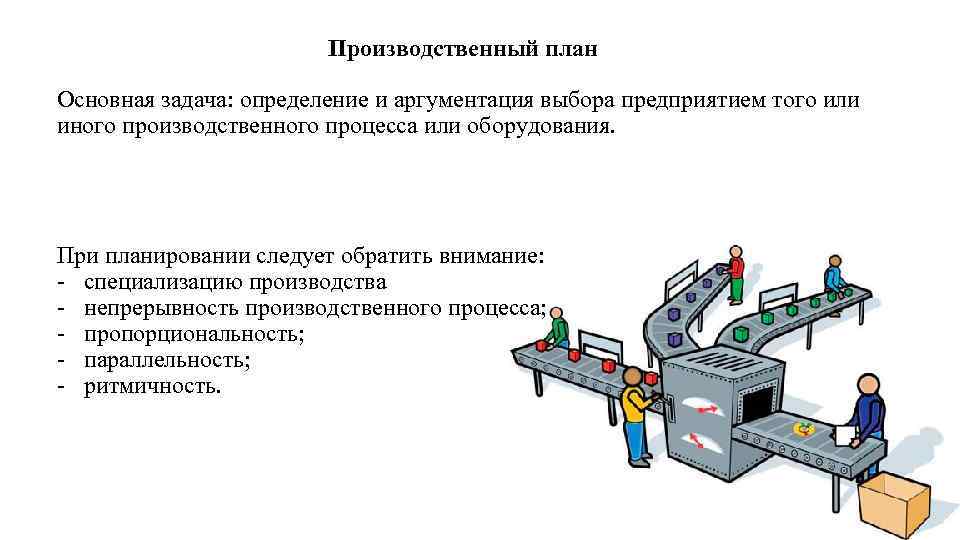 Производственный план

Основная задача: определение и аргументация выбора предприятием того или иного производственного процесса или оборудования.

При планировании следует обратить внимание:
- специализацию производства
- непрерывность производственного процесса;
- пропорциональность;
- параллельность;
- ритмичность.