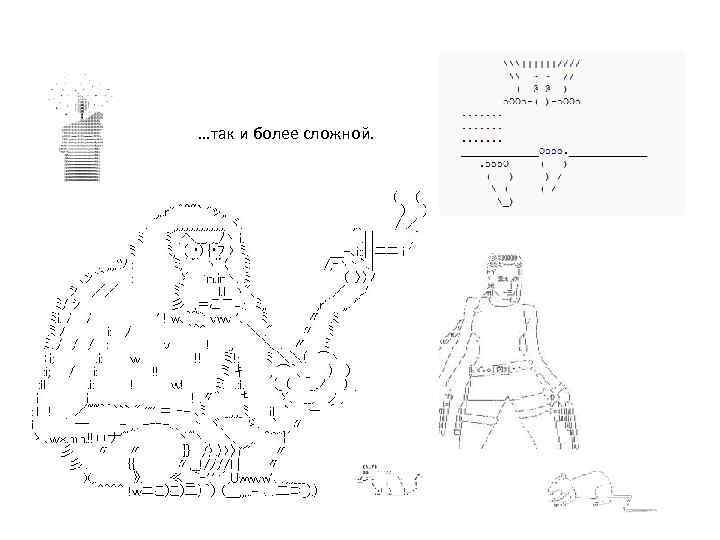 …так и более сложной.