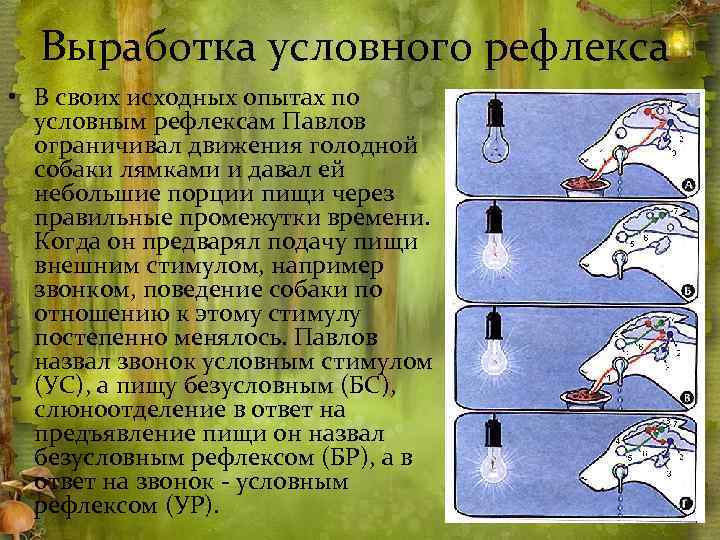 Выработка условного рефлекса

• В своих исходных опытах по условным рефлексам Павлов ограничивал движения голодной собаки лямками и давал ей небольшие порции пищи через правильные промежутки времени. Когда он предварял подачу пищи внешним стимулом, например звонком, поведение собаки по отношению к этому стимулу постепенно менялось. Павлов назвал звонок условным стимулом (УС), а пищу безусловным (БС), слюноотделение в ответ на предъявление пищи он назвал безусловным рефлексом (БР), а в ответ на звонок - условным рефлексом (УР).

А

Б

В

Г