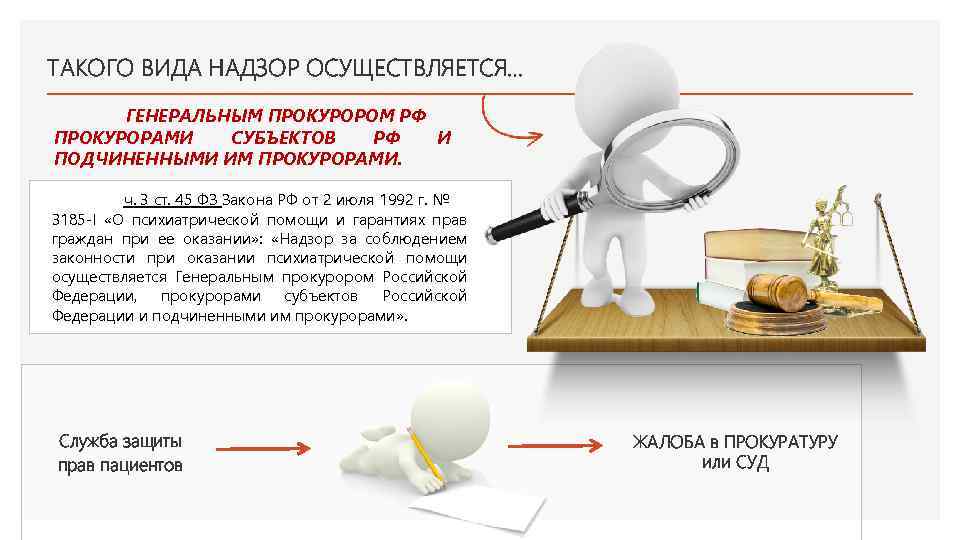 ТАКОГО ВИДА НАДЗОР ОСУЩЕСТВЛЯЕТСЯ…

ГЕНЕРАЛЬНЫМ ПРОКУРОРОМ РФ ПРОКУРОРАМИ СУБЪЕКТОВ РФ И ПОДЧИНЕННЫМИ ИМ ПРОКУРОРАМИ.

ч. 3 ст. 45 ФЗ Закона РФ от 2 июля 1992 г. № 3185-I «О психиатрической помощи и гарантиях прав граждан при ее оказании»: «Надзор за соблюдением законности при оказании психиатрической помощи осуществляется Генеральным прокурором Российской Федерации, прокурорами субъектов Российской Федерации и подчиненными им прокурорами».

Служба защиты прав пациентов

ЖАЛОБА в ПРОКУРАТУРУ или СУД