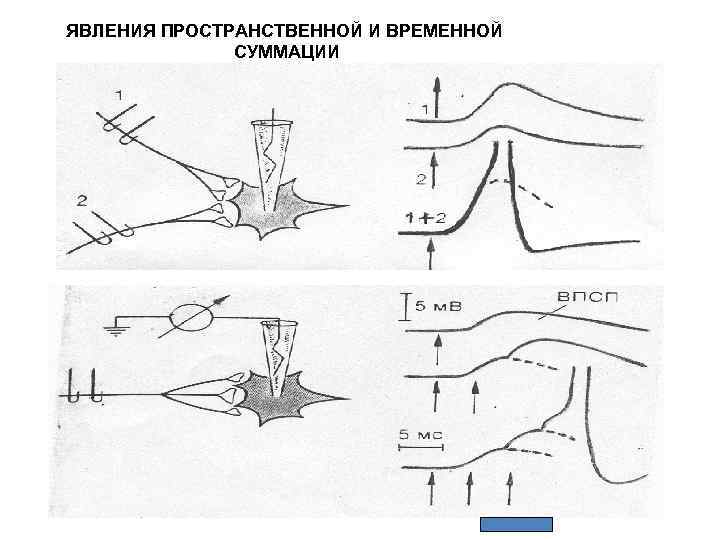 ЯВЛЕНИЯ ПРОСТРАНСТВЕННОЙ И ВРЕМЕННОЙ СУММАЦИИ

1

2

1

2

1+2

5 мВ

ВПСП

5 мс