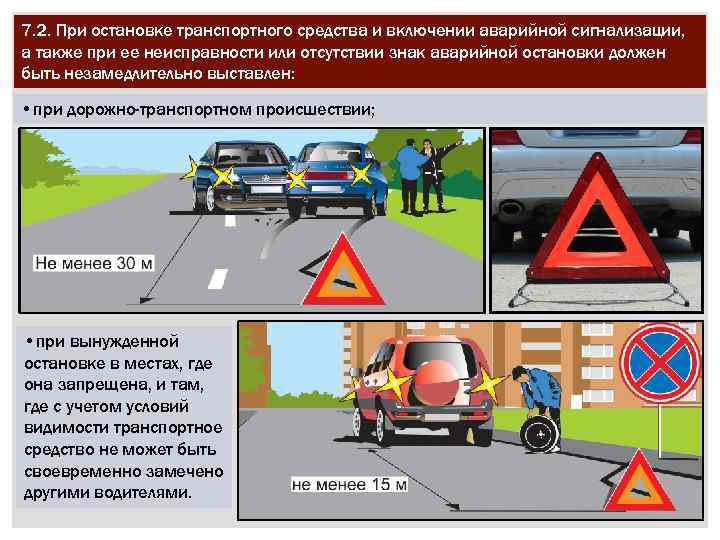 7.2. При остановке транспортного средства и включении аварийной сигнализации, а также при ее неисправности или отсутствии знак аварийной остановки должен быть незамедлительно выставлен:

• при дорожно-транспортном происшествии;

Не менее 30 м

• при вынужденной остановке в местах, где она запрещена, и там, где с учетом условий видимости транспортное средство не может быть своевременно замечено другими водителями.

не менее 15 м