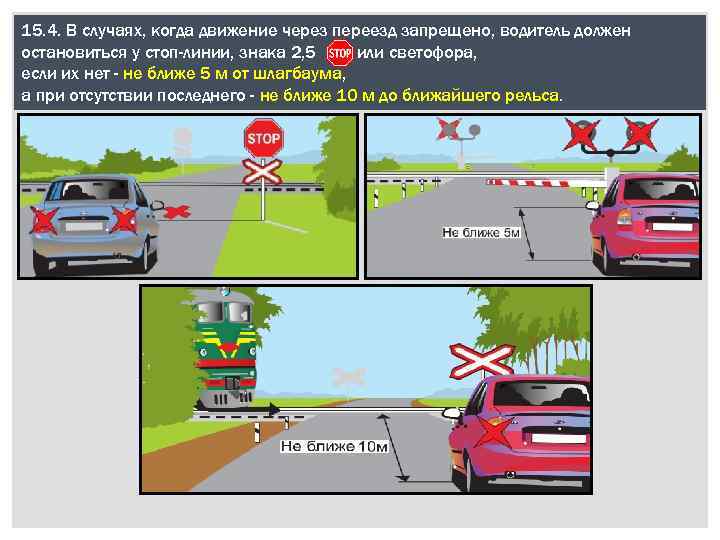 15.4. В случаях, когда движение через переезд запрещено, водитель должен остановиться у стоп-линии, знака 2,5 STOP или светофора,
если их нет - не ближе 5 м от шлагбаума,
а при отсутствии последнего - не ближе 10 м до ближайшего рельса.

STOP

Не ближе 5м

Не ближе 10м