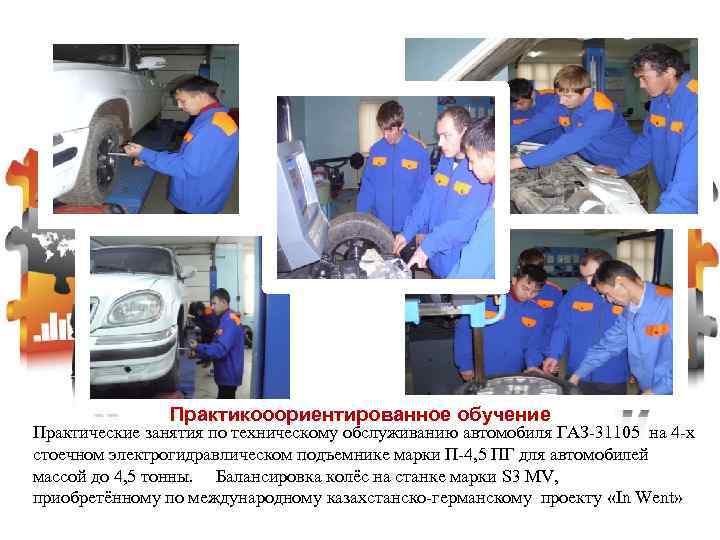 Практикоориентированное обучение

Практические занятия по техническому обслуживанию автомобиля ГАЗ-31105 на 4-х стоечном электрогидравлическом подъемнике марки П-4,5 ПГ для автомобилей массой до 4,5 тонны. Балансировка колёс на станке марки S3 MV, приобретённому по международному казахстанско-германскому проекту «In Went»