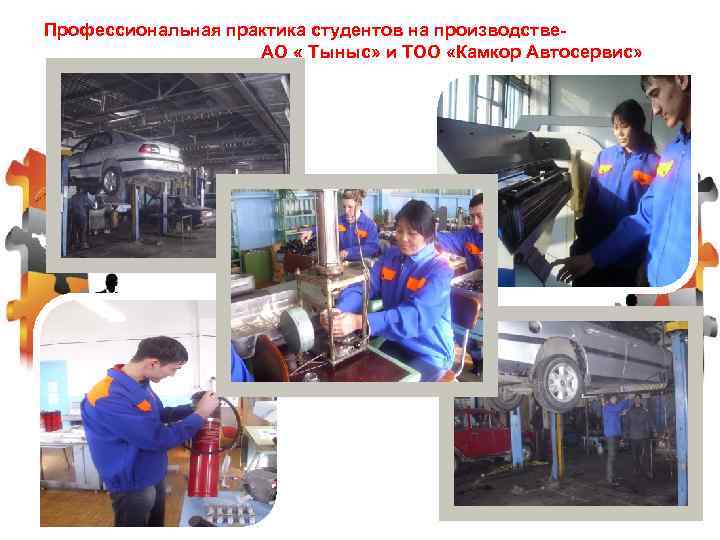 Профессиональная практика студентов на производстве-
АО « Тыныс» и ТОО «Камкор Автосервис»