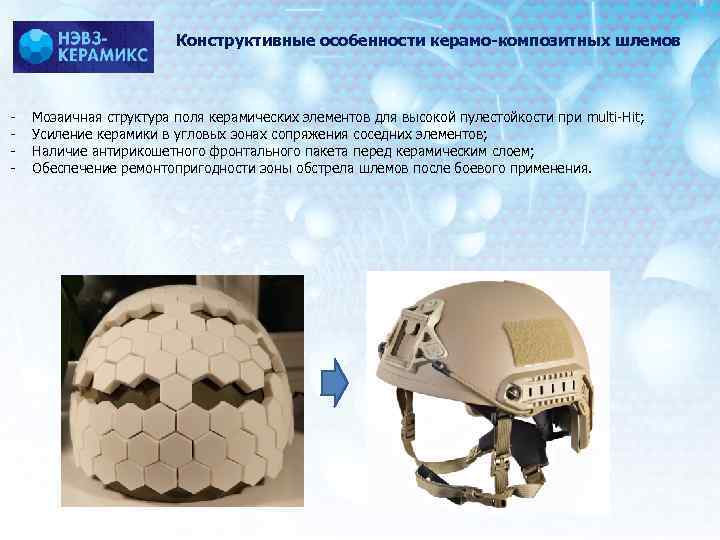 НЭВЗ-КЕРАМИКС

Конструктивные особенности керамо-композитных шлемов

- Мозаичная структура поля керамических элементов для высокой пулестойкости при multi-Hit;
- Усиление керамики в угловых зонах сопряжения соседних элементов;
- Наличие антирикошетного фронтального пакета перед керамическим слоем;
- Обеспечение ремонтопригодности зоны обстрела шлемов после боевого применения.