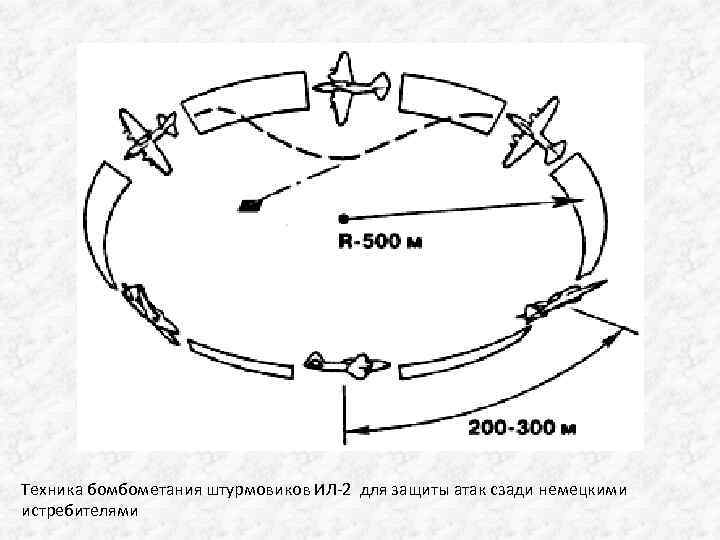 R-500 м

200-300 м

Техника бомбометания штурмовиков ИЛ-2 для защиты атак сзади немецкими истребителями