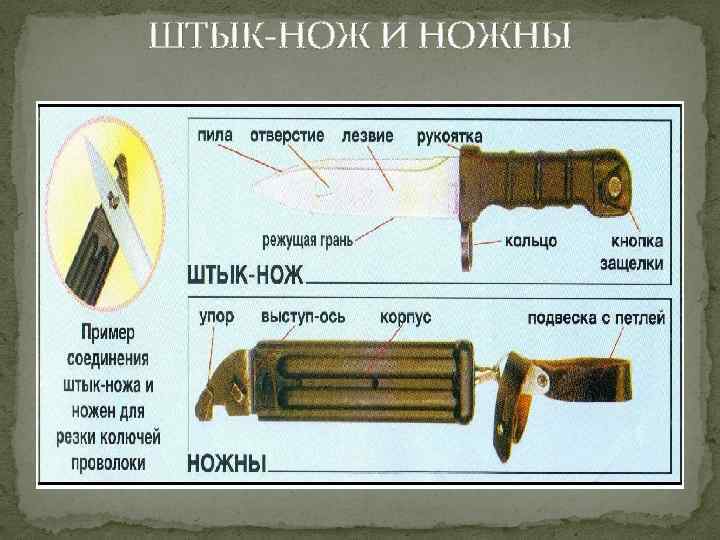 ШТЫК-НОЖ И НОЖНЫ

Пример соединения штык-ножа и ножен для резки колючей проволоки

пила
отверстие
лезвие
рукоятка
режущая грань
кольцо
кнопка защелки
ШТЫК-НОЖ

упор
выступ-ось
корпус
подвеска с петлей
НОЖНЫ