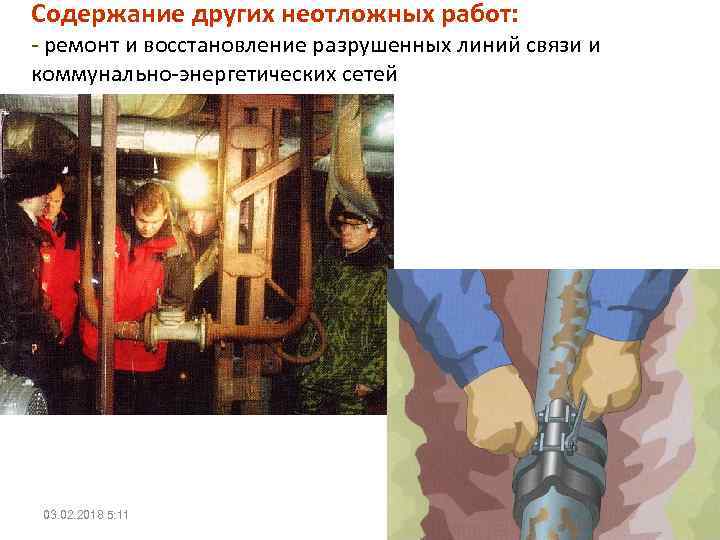 Содержание других неотложных работ:
- ремонт и восстановление разрушенных линий связи и коммунально-энергетических сетей

03.02.2018 5:11