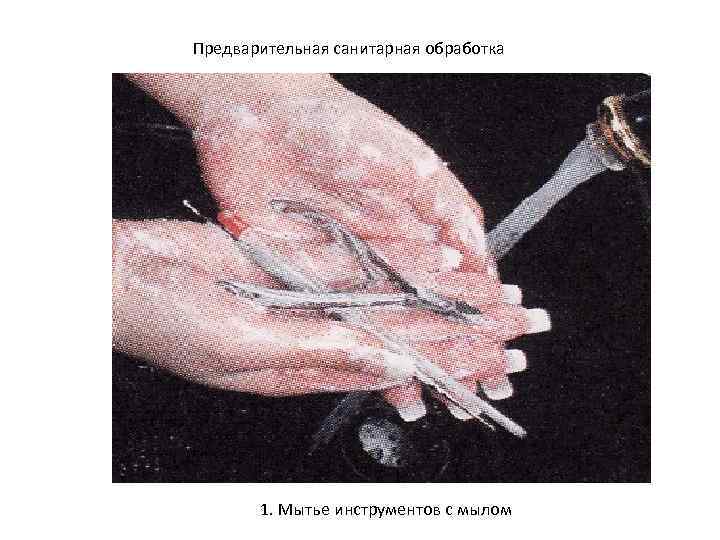 Предварительная санитарная обработка

1. Мытье инструментов с мылом