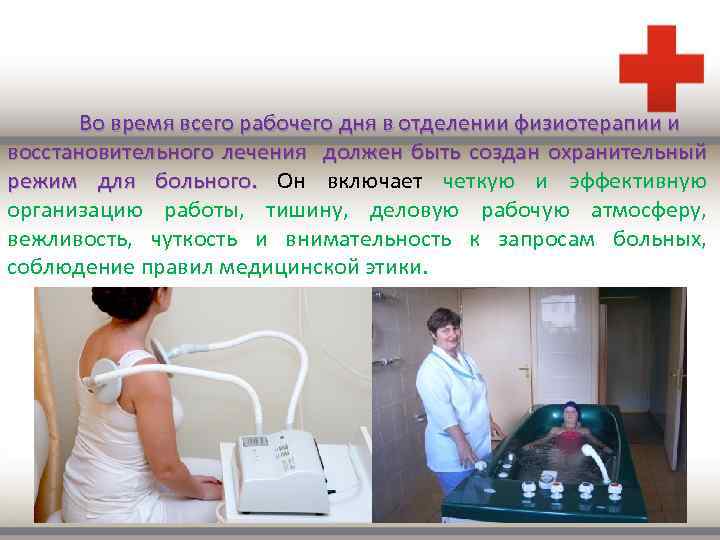 Во время всего рабочего дня в отделении физиотерапии и восстановительного лечения должен быть создан охранительный режим для больного. Он включает четкую и эффективную организацию работы, тишину, деловую рабочую атмосферу, вежливость, чуткость и внимательность к запросам больных, соблюдение правил медицинской этики.