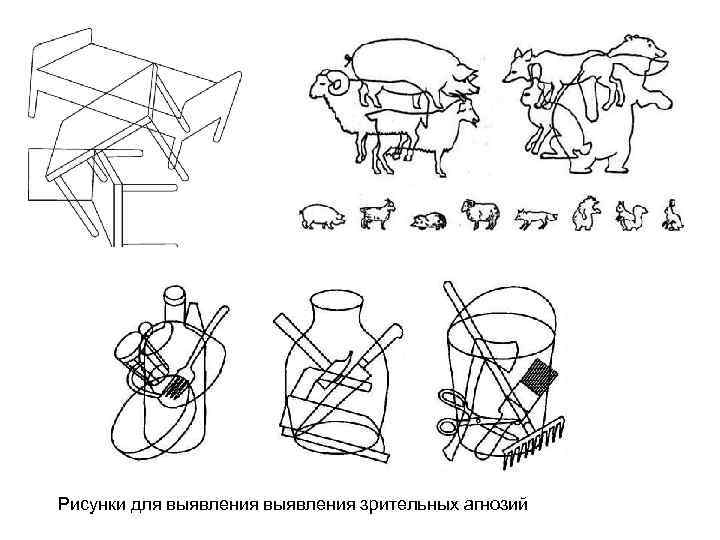 Рисунки для выявления выявления зрительных агнозий