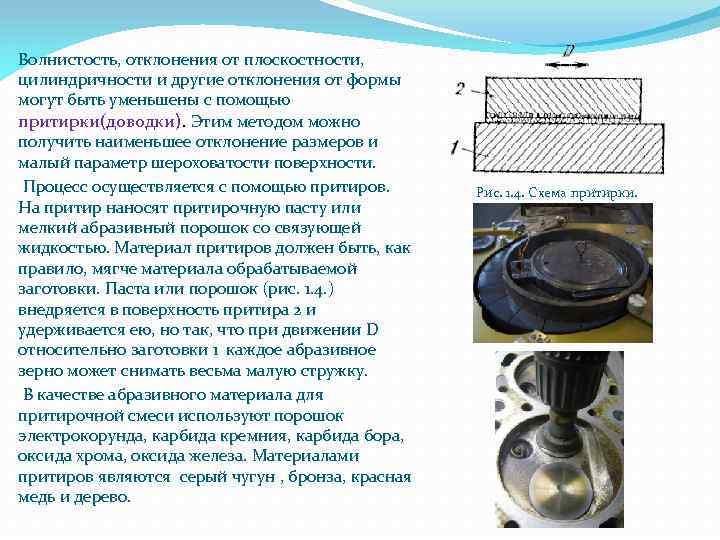 Волнистость, отклонения от плоскостности, цилиндричности и другие отклонения от формы могут быть уменьшены с помощью притирки(доводки). Этим методом можно получить наименьшее отклонение размеров и малый параметр шероховатости поверхности.

Процесс осуществляется с помощью притиров. На притир наносят притирочную пасту или мелкий абразивный порошок со связующей жидкостью. Материал притиров должен быть, как правило, мягче материала обрабатываемой заготовки. Паста или порошок (рис. 1.4.) внедряется в поверхность притира 2 и удерживается ею, но так, что при движении D относительно заготовки 1 каждое абразивное зерно может снимать весьма малую стружку.

В качестве абразивного материала для притирочной смеси используют порошок электрокорунда, карбида кремния, карбида бора, оксида хрома, оксида железа. Материалами притиров являются серый чугун , бронза, красная медь и дерево.

D

2

1

Рис. 1.4. Схема притирки.