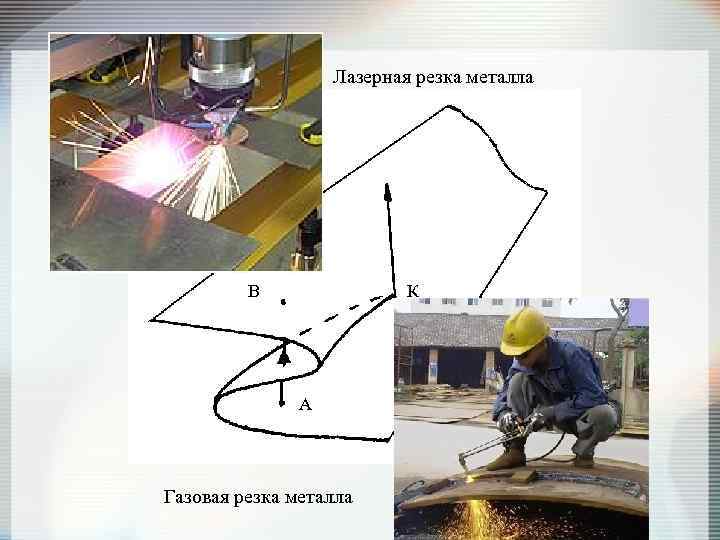 Лазерная резка металла

В

К

А

Газовая резка металла