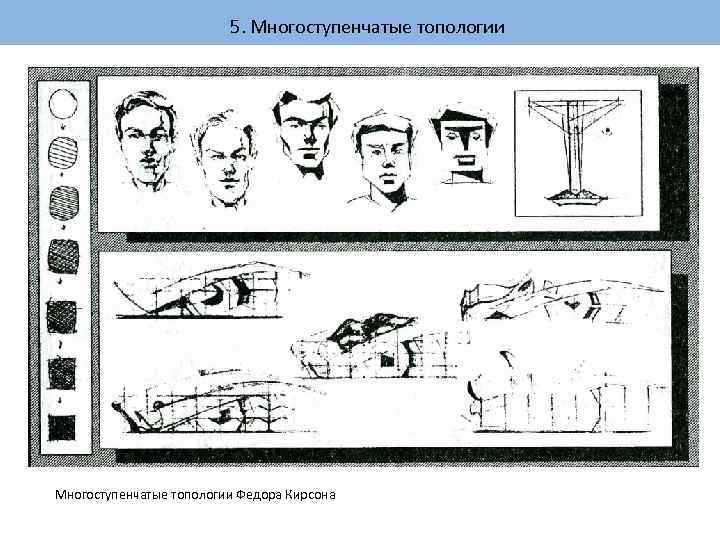 5. Многоступенчатые топологии

Многоступенчатые топологии Федора Кирсона