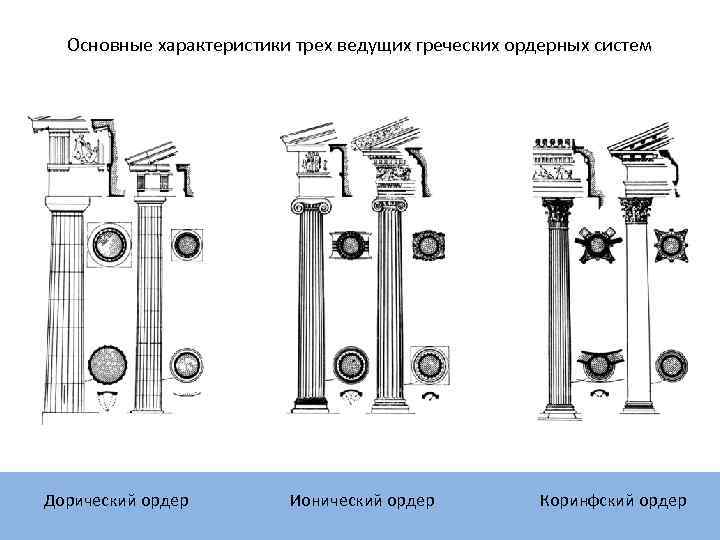 Основные характеристики трех ведущих греческих ордерных систем

Дорический ордер

Ионический ордер

Коринфский ордер