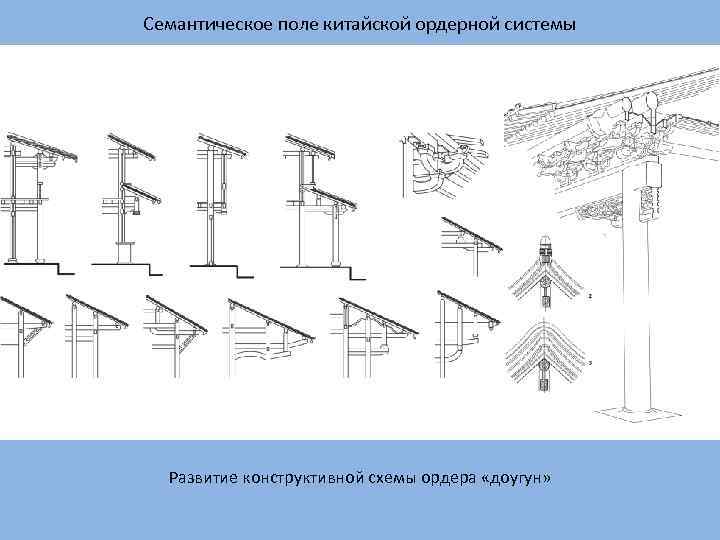 Семантическое поле китайской ордерной системы

Развитие конструктивной схемы ордера «доугун»