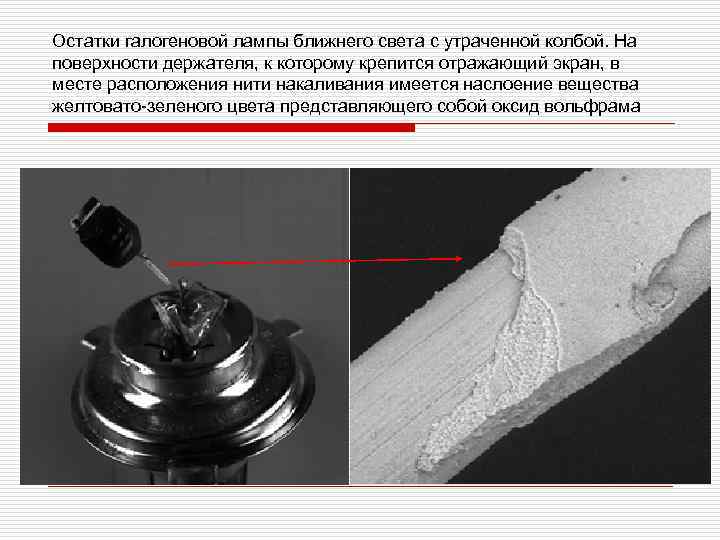 Остатки галогеновой лампы ближнего света с утраченной колбой. На поверхности держателя, к которому крепится отражающий экран, в месте расположения нити накаливания имеется наслоение вещества желтовато-зеленого цвета представляющего собой оксид вольфрама