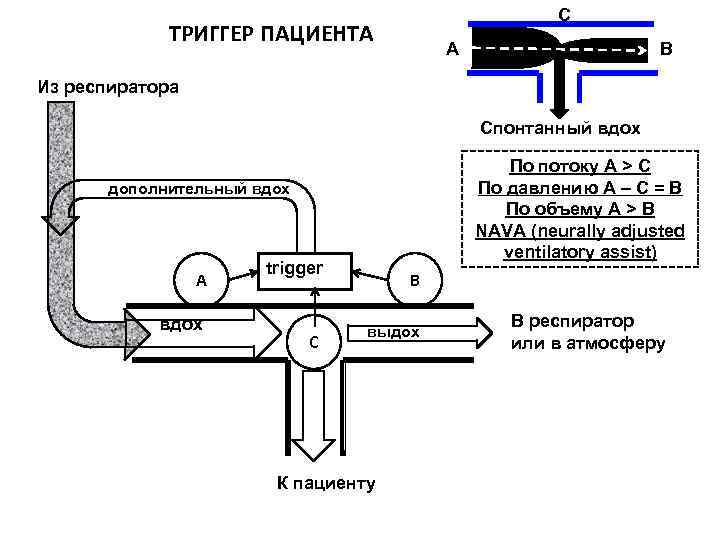 ТРИГГЕР ПАЦИЕНТА

C
A
B
Спонтанный вдох

По потоку A > C
По давлению A – C = B
По объему A > B
NAVA (neurally adjusted ventilatory assist)

Из респиратора

дополнительный вдох

A
trigger
B

вдох
C
выдох

В респиратор или в атмосферу

К пациенту