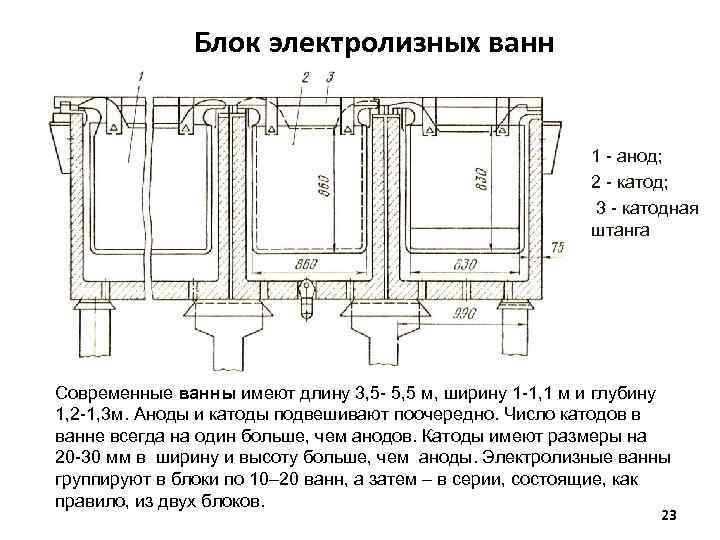 Блок электролизных ванн

1
2
3
860
830
860
830
75
990

1 - анод;
2 - катод;
3 - катодная штанга

Современные ванны имеют длину 3,5- 5,5 м, ширину 1-1,1 м и глубину 1,2-1,3м. Аноды и катоды подвешивают поочередно. Число катодов в ванне всегда на один больше, чем анодов. Катоды имеют размеры на 20-30 мм в ширину и высоту больше, чем аноды. Электролизные ванны группируют в блоки по 10–20 ванн, а затем – в серии, состоящие, как правило, из двух блоков.

23