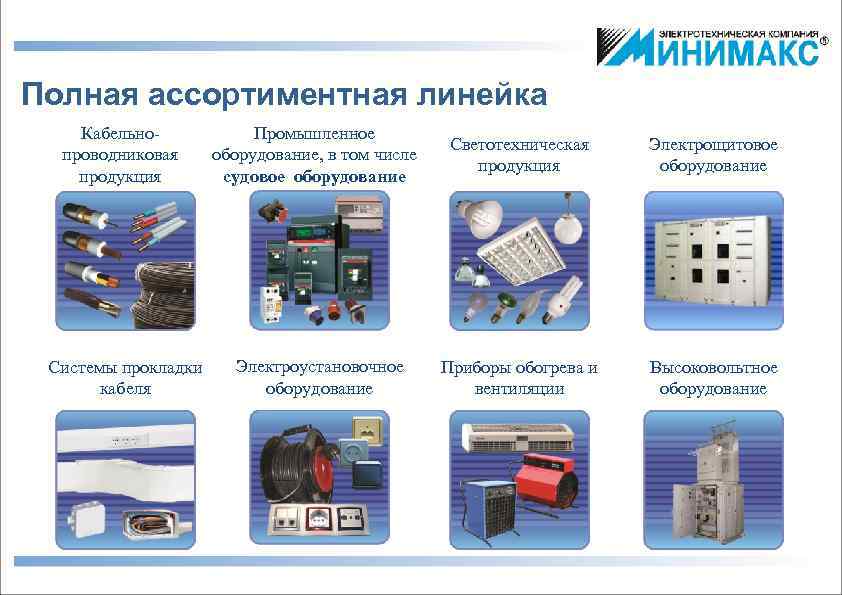 ЭЛЕКТРОТЕХНИЧЕСКАЯ КОМПАНИЯ
МИНИМАКС®

Полная ассортиментная линейка

Кабельно-проводниковая продукция

Промышленное оборудование, в том числе судовое оборудование

Светотехническая продукция

Электрощитовое оборудование

Системы прокладки кабеля

Электроустановочное оборудование

Приборы обогрева и вентиляции

Высоковольтное оборудование