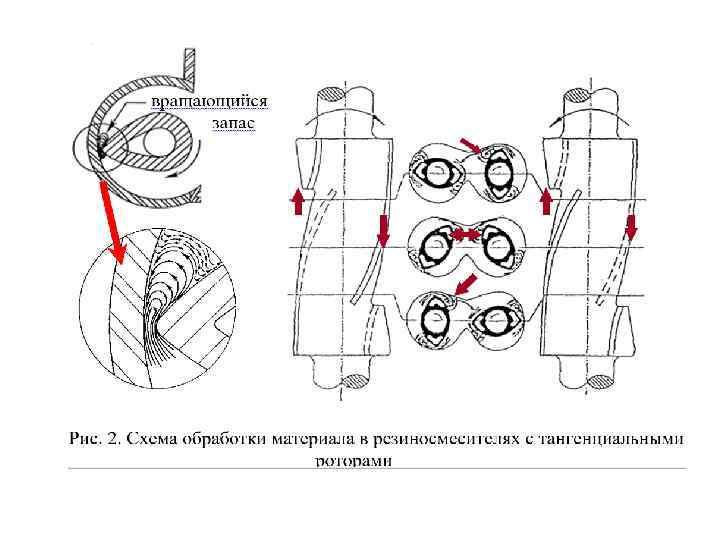 вращающийся запас

Рис. 2. Схема обработки материала в резиносмесителях с тангенциальными роторами