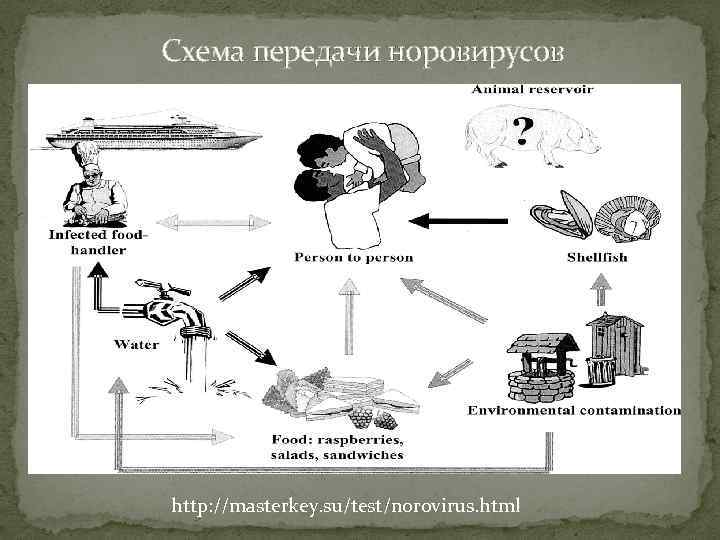 Схема передачи норовирусов

Animal reservoir

?

Infected food-handler

Person to person

Shellfish

Water

Environmental contamination

Food: raspberries, salads, sandwiches

http://masterkey.su/test/norovirus.html