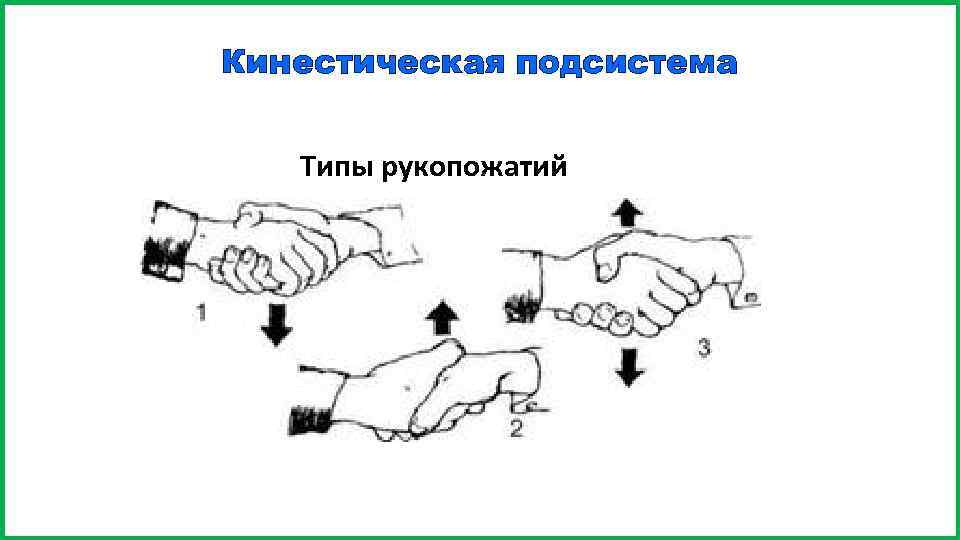 Кинестическая подсистема

Типы рукопожатий

1

2

3