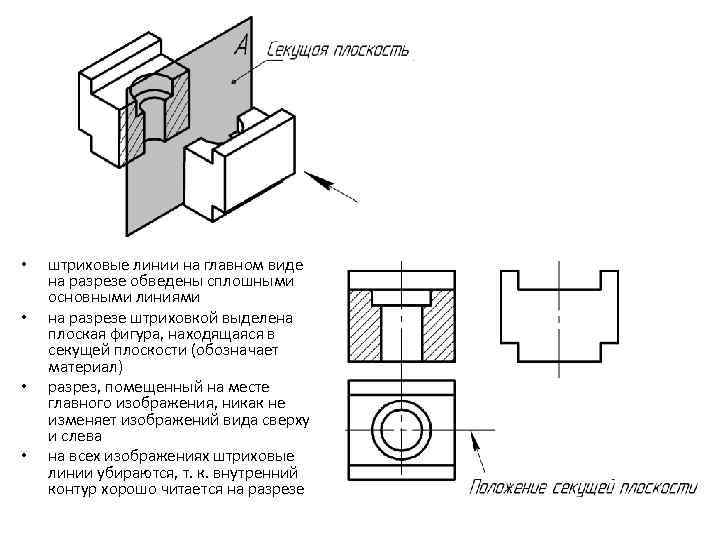 А

Секущая плоскость

• штриховые линии на главном виде на разрезе обведены сплошными основными линиями

• на разрезе штриховкой выделена плоская фигура, находящаяся в секущей плоскости (обозначает материал)

• разрез, помещенный на месте главного изображения, никак не изменяет изображений вида сверху и слева

• на всех изображениях штриховые линии убираются, т. к. внутренний контур хорошо читается на разрезе

Положение секущей плоскости