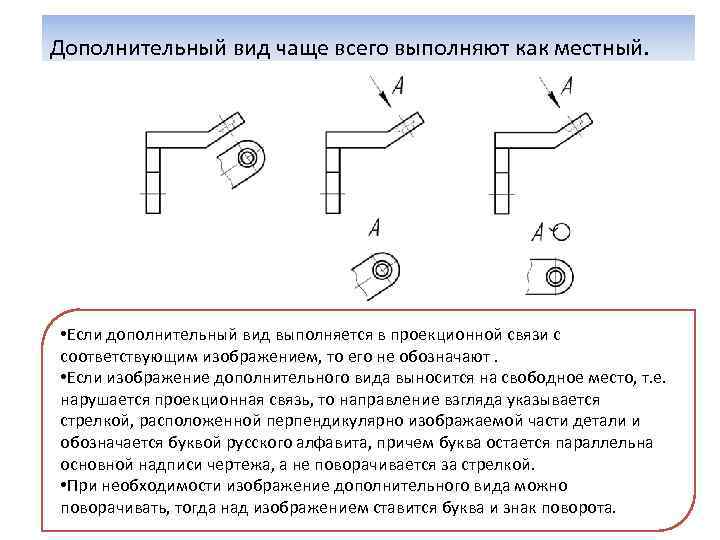 Дополнительный вид чаще всего выполняют как местный.

А

А

А

А

•Если дополнительный вид выполняется в проекционной связи с соответствующим изображением, то его не обозначают .
•Если изображение дополнительного вида выносится на свободное место, т.е. нарушается проекционная связь, то направление взгляда указывается стрелкой, расположенной перпендикулярно изображаемой части детали и обозначается буквой русского алфавита, причем буква остается параллельна основной надписи чертежа, а не поворачивается за стрелкой.
•При необходимости изображение дополнительного вида можно поворачивать, тогда над изображением ставится буква и знак поворота.