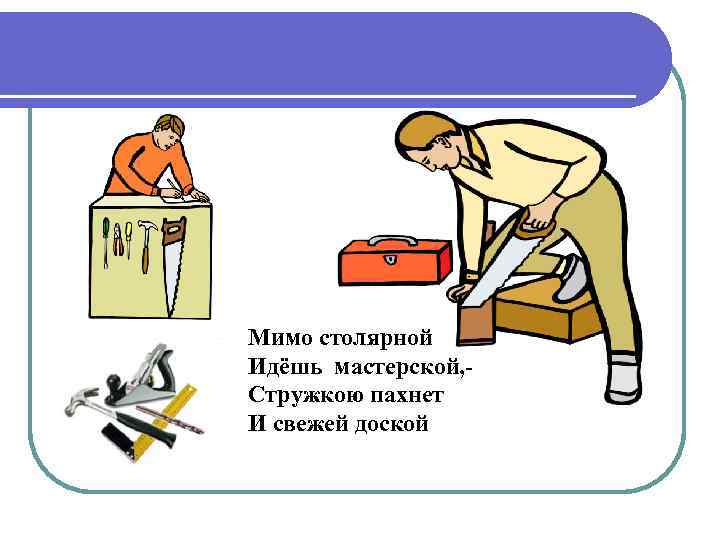 Мимо столярной
Идёшь мастерской,-
Стружкою пахнет
И свежей доской