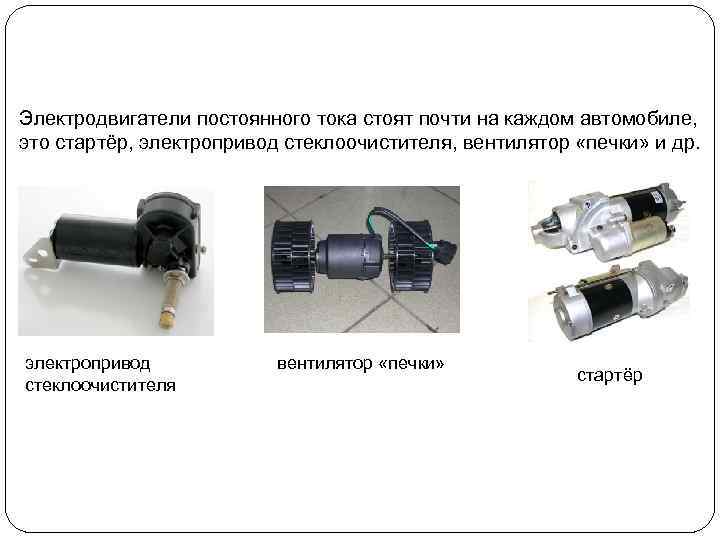 Электродвигатели постоянного тока стоят почти на каждом автомобиле, это стартёр, электропривод стеклоочистителя, вентилятор «печки» и др.

электропривод стеклоочистителя

вентилятор «печки»

стартёр