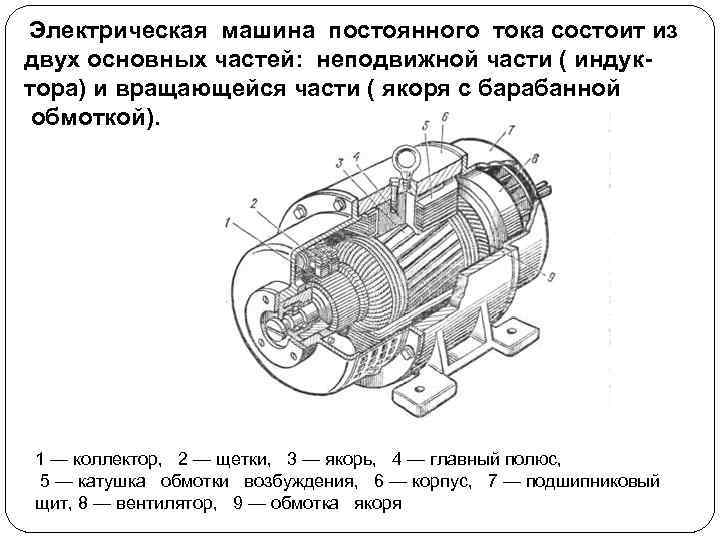 Электрическая машина постоянного тока состоит из двух основных частей: неподвижной части ( индуктора) и вращающейся части ( якоря с барабанной обмоткой).

1
2
3
4
5
6
7
8
9

1 — коллектор, 2 — щетки, 3 — якорь, 4 — главный полюс, 5 — катушка обмотки возбуждения, 6 — корпус, 7 — подшипниковый щит, 8 — вентилятор, 9 — обмотка якоря