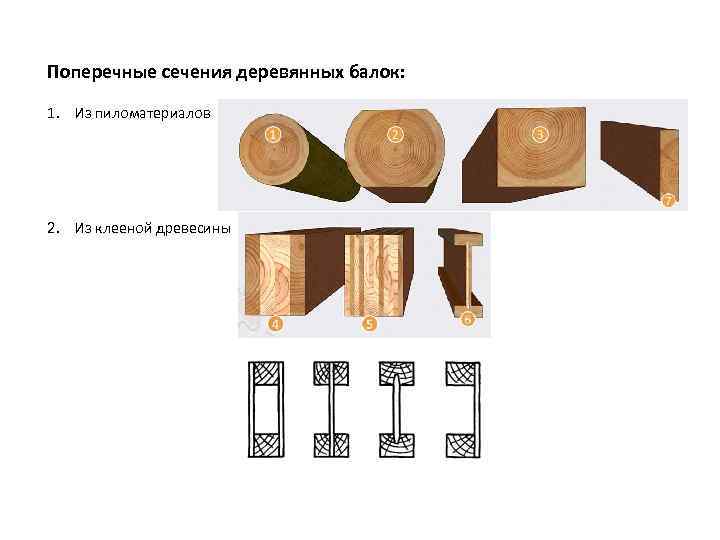 Поперечные сечения деревянных балок:

1. Из пиломатериалов

1 2 3 7

2. Из клееной древесины

4 5 6