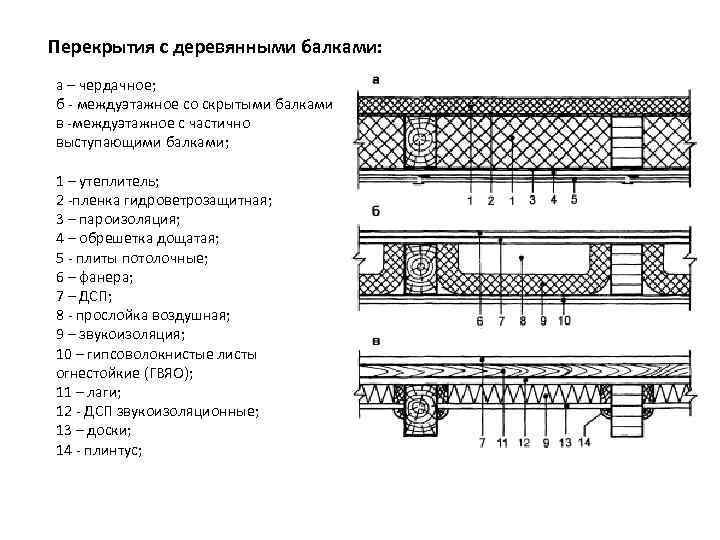 Перекрытия с деревянными балками:

а – чердачное;
б - междуэтажное со скрытыми балками
в -междуэтажное с частично выступающими балками;

1 – утеплитель;
2 -пленка гидроветрозащитная;
3 – пароизоляция;
4 – обрешетка дощатая;
5 - плиты потолочные;
6 – фанера;
7 – ДСП;
8 - прослойка воздушная;
9 – звукоизоляция;
10 – гипсоволокнистые листы огнестойкие (ГВЯО);
11 – лаги;
12 - ДСП звукоизоляционные;
13 – доски;
14 - плинтус;

а
1 2 1 3 4 5
б
6 7 8 9 10
в
7 11 12 9 13 14